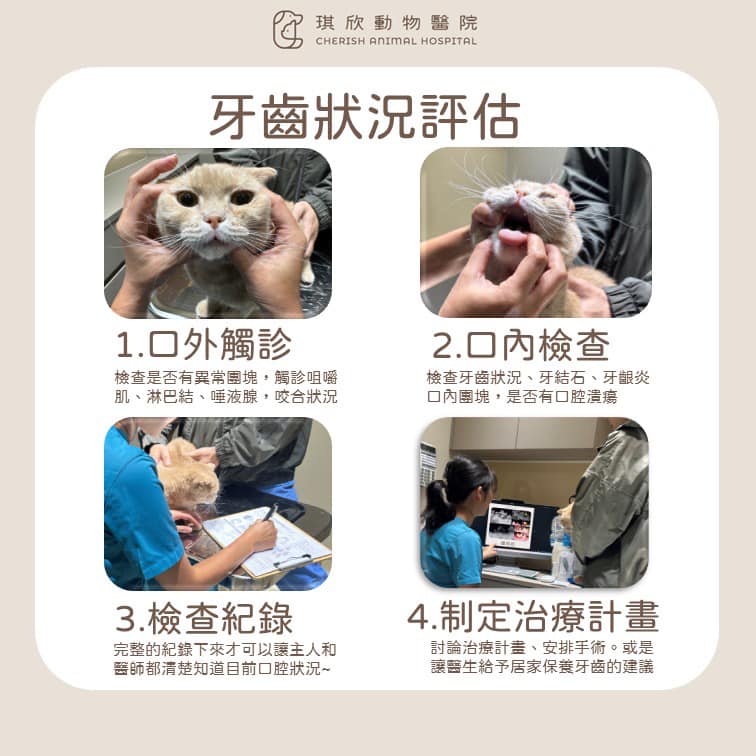 琪欣動物醫院
CHERISH ANIMAL HOSPITAL

牙齒狀況評估

1.口外觸診
檢查是否有異常團塊，觸診咀嚼肌、淋巴結、唾液腺，咬合狀況

2.口內檢查
檢查牙齒狀況、牙結石、牙齦炎口內團塊，是否有口腔潰瘍

3.檢查紀錄
完整的紀錄下來才可以讓主人和醫師都清楚知道目前口腔狀況~

4.制定治療計畫
討論治療計畫、安排手術。或是讓醫生給予居家保養牙齒的建議